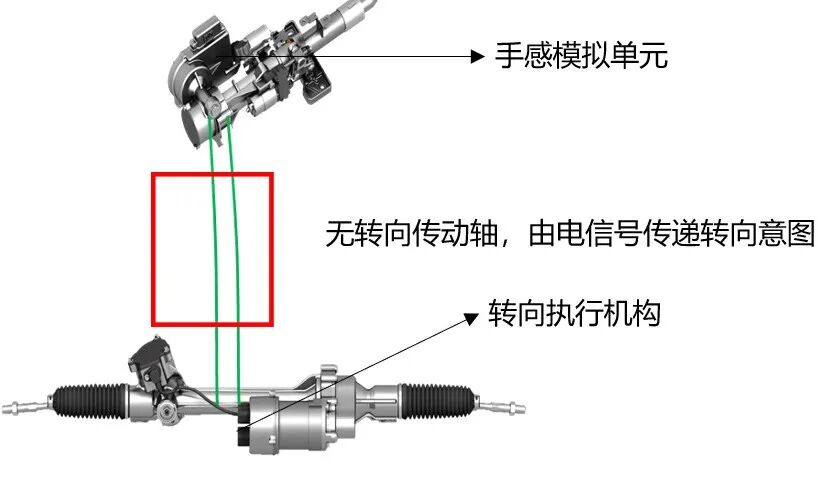 手感模拟单元

无转向传动轴，由电信号传递转向意图

转向执行机构