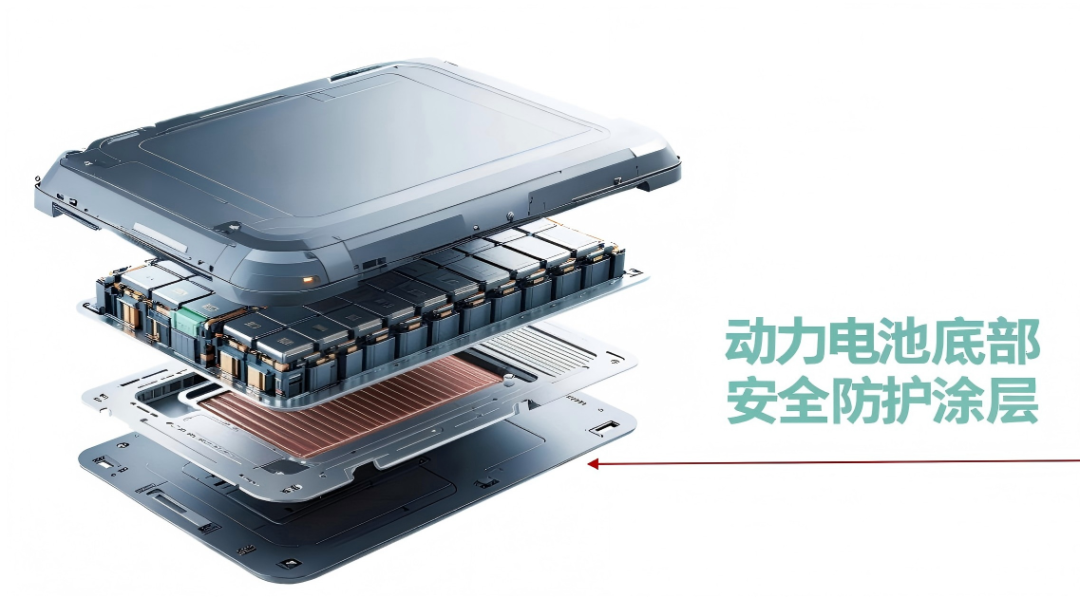 动力电池底部
安全防护涂层